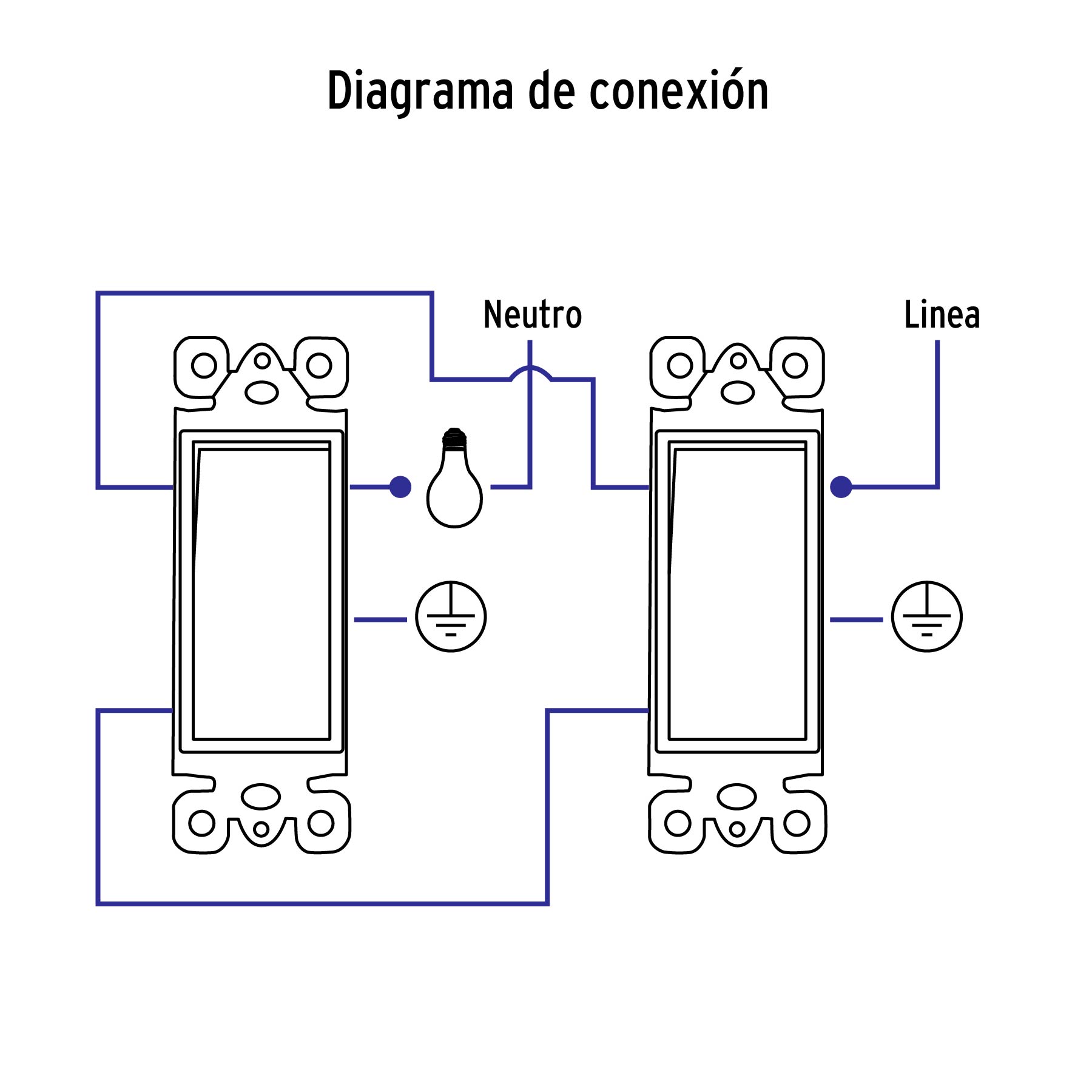 Diagrama de conexión

Neutro

Linea